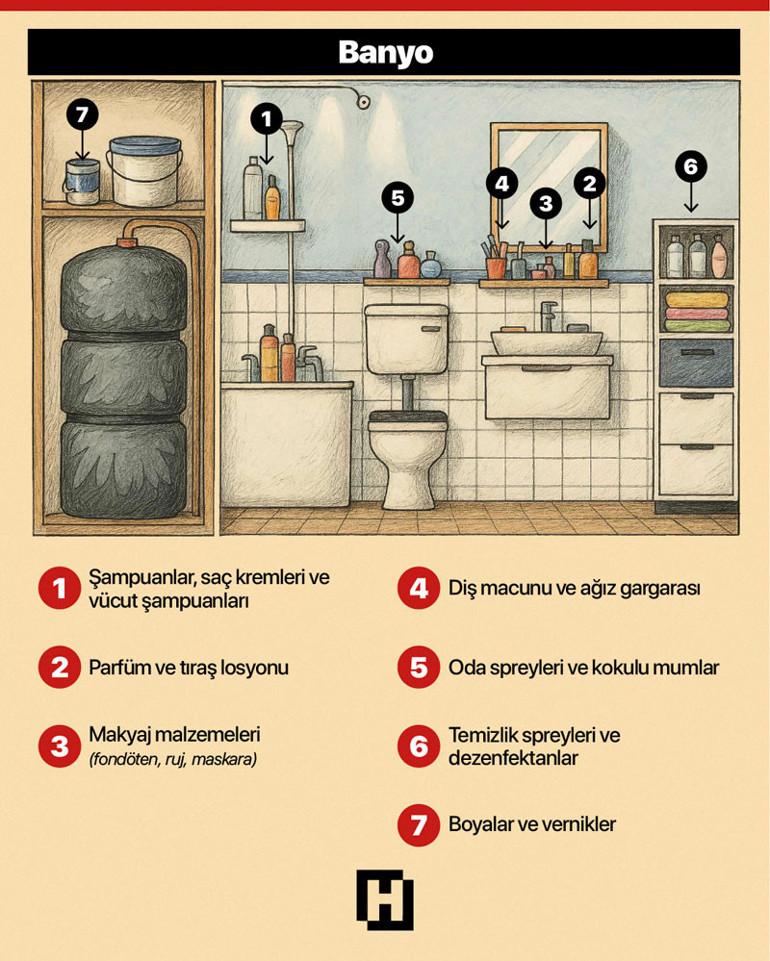 Banyo

7

1

5

4

3

2

6

1 Şampuanlar, saç kremleri ve vücut şampuanları

2 Parfüm ve tıraş losyonu

3 Makyaj malzemeleri
(fondöten, ruj, maskara)

4 Diş macunu ve ağız gargarası

5 Oda spreyleri ve kokulu mumlar

6 Temizlik spreyleri ve dezenfektanlar

7 Boyalar ve vernikler

H